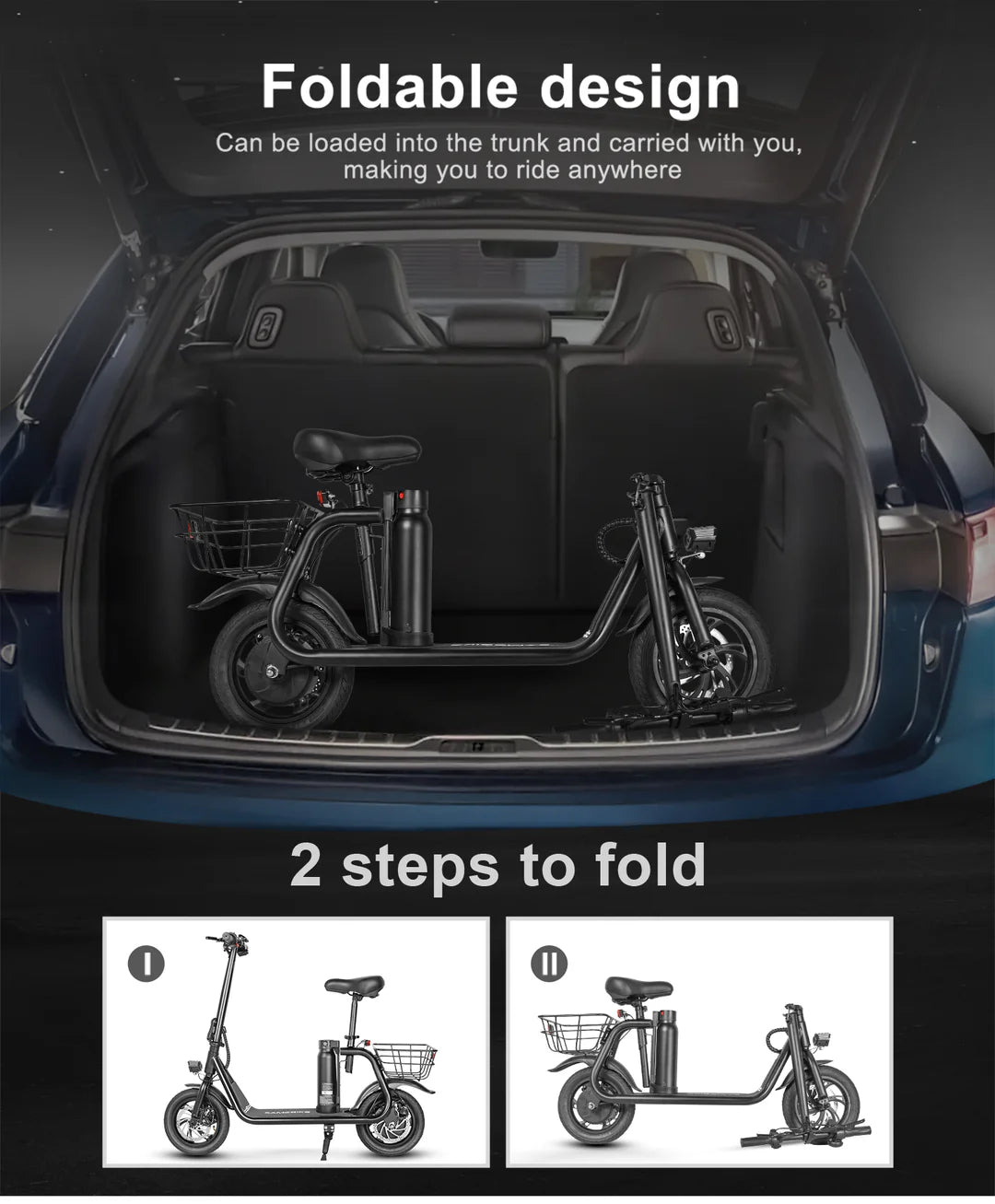 Foldable design

Can be loaded into the trunk and carried with you, making you to ride anywhere

2 steps to fold

I

II