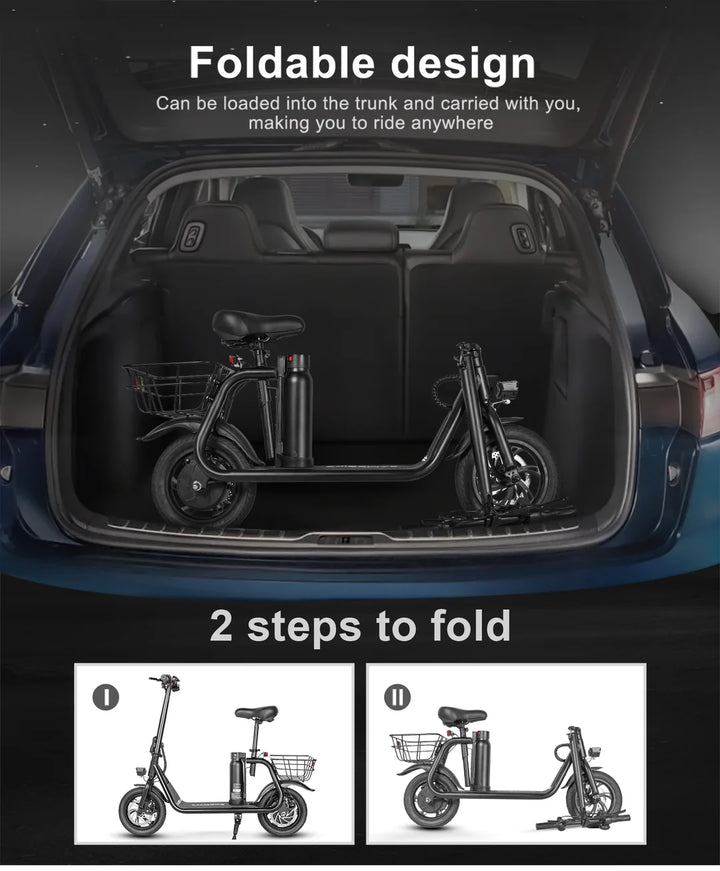 Foldable design

Can be loaded into the trunk and carried with you, making you to ride anywhere

2 steps to fold

I

II